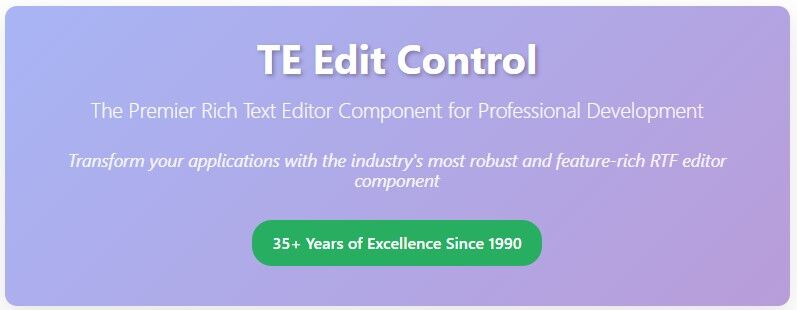 TE Edit Control

The Premier Rich Text Editor Component for Professional Development

Transform your applications with the industry's most robust and feature-rich RTF editor component

35+ Years of Excellence Since 1990