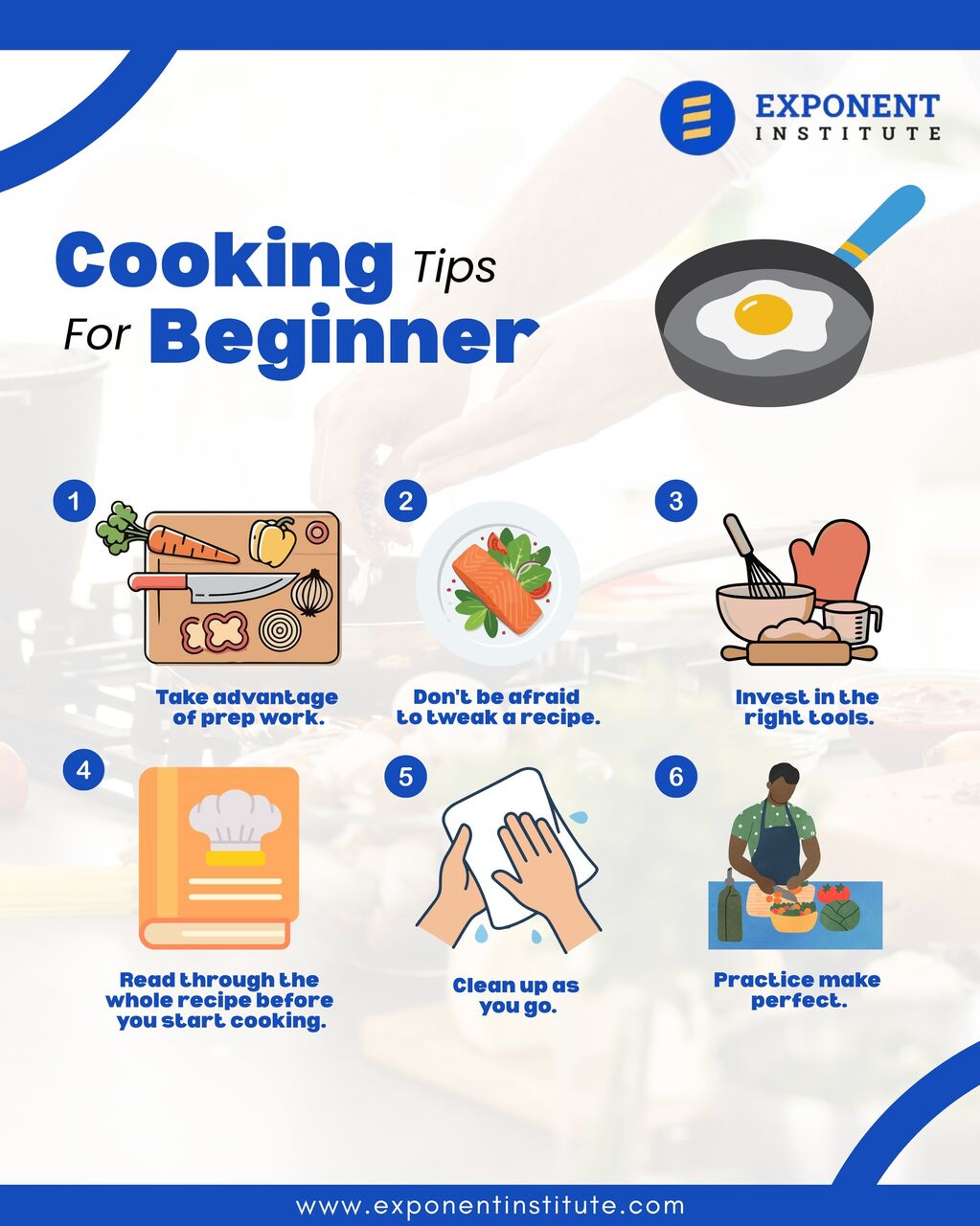 EXPONENT
INSTITUTE

Cooking Tips
For Beginner

1

Take advantage of prep work.

2

Don't be afraid to tweak a recipe.

3

Invest in the right tools.

4

Read through the whole recipe before you start cooking.

5

Clean up as you go.

6

Practice make perfect.

www.exponentinstitute.com